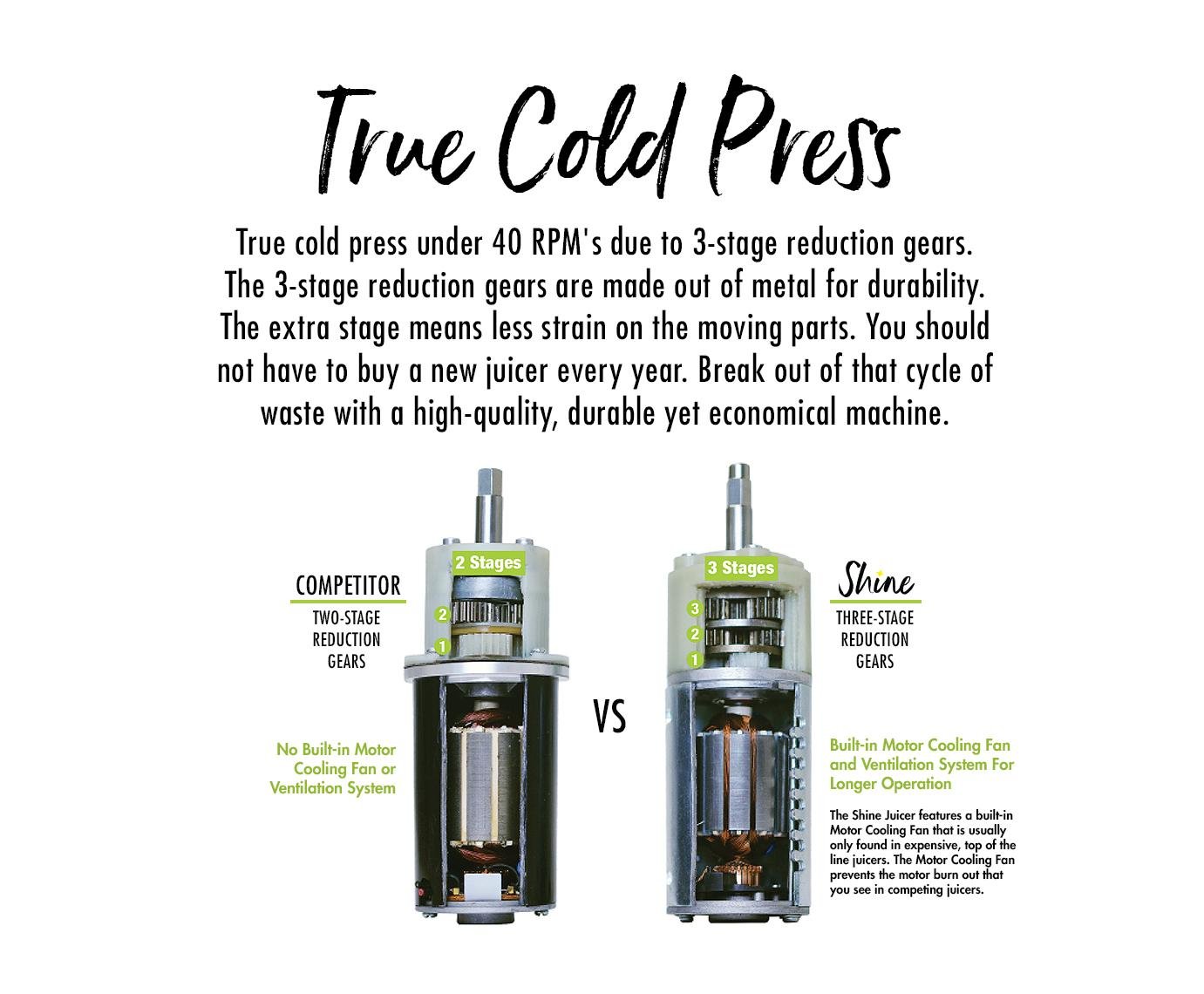 True Cold Press

True cold press under 40 RPM's due to 3-stage reduction gears. The 3-stage reduction gears are made out of metal for durability. The extra stage means less strain on the moving parts. You should not have to buy a new juicer every year. Break out of that cycle of waste with a high-quality, durable yet economical machine.

COMPETITOR
TWO-STAGE REDUCTION GEARS

2 Stages
2
1

No Built-in Motor Cooling Fan or Ventilation System

VS

3 Stages
3
2
1

Shine
THREE-STAGE REDUCTION GEARS

Built-in Motor Cooling Fan and Ventilation System For Longer Operation

The Shine Juicer features a built-in Motor Cooling Fan that is usually only found in expensive, top of the line juicers. The Motor Cooling Fan prevents the motor burn out that you see in competing juicers.